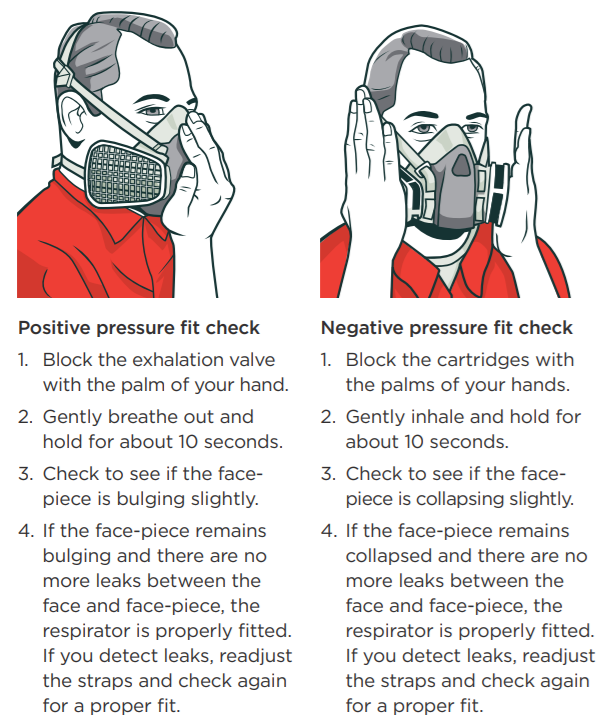 Positive pressure fit check

1. Block the exhalation valve with the palm of your hand.
2. Gently breathe out and hold for about 10 seconds.
3. Check to see if the face-piece is bulging slightly.
4. If the face-piece remains bulging and there are no more leaks between the face and face-piece, the respirator is properly fitted. If you detect leaks, readjust the straps and check again for a proper fit.

Negative pressure fit check

1. Block the cartridges with the palms of your hands.
2. Gently inhale and hold for about 10 seconds.
3. Check to see if the face-piece is collapsing slightly.
4. If the face-piece remains collapsed and there are no more leaks between the face and face-piece, the respirator is properly fitted. If you detect leaks, readjust the straps and check again for a proper fit.