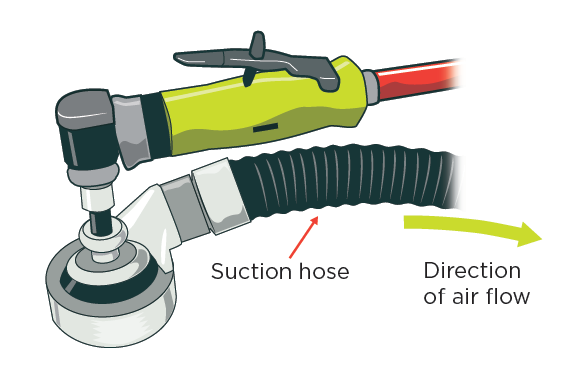 Suction hose

Direction of air flow