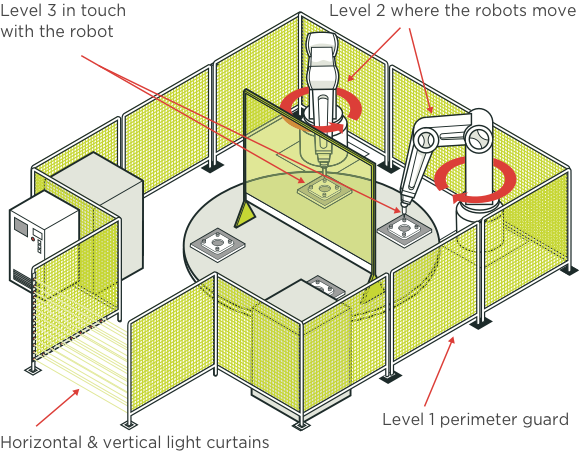 Level 3 in touch with the robot

Level 2 where the robots move

Level 1 perimeter guard

Horizontal & vertical light curtains