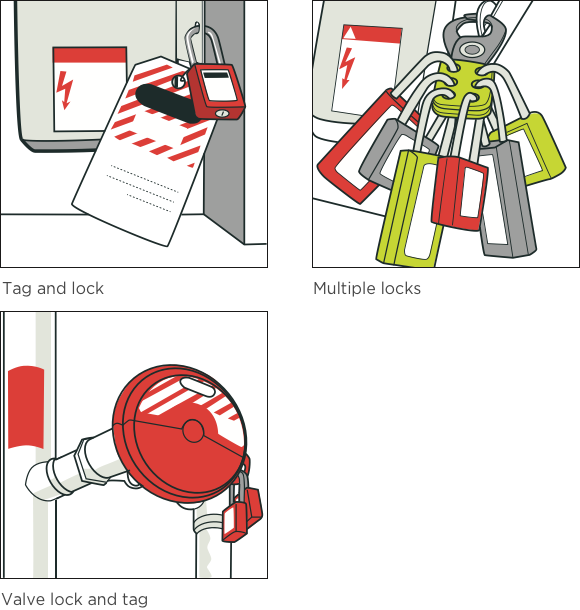 Tag and lock

Multiple locks

Valve lock and tag