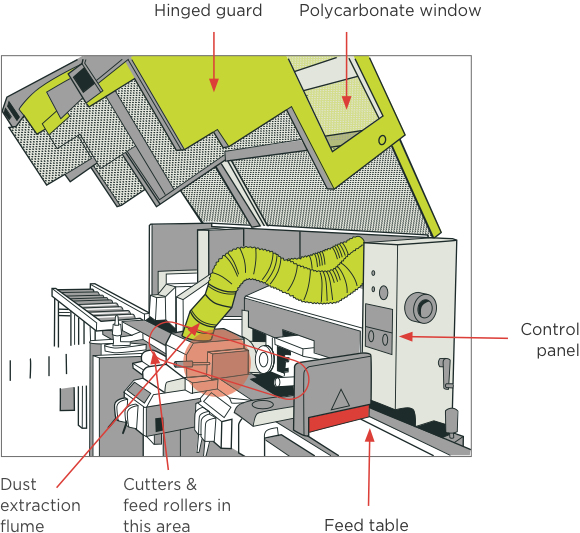 Hinged guard

Polycarbonate window

Control panel

Dust extraction flume

Cutters & feed rollers in this area

Feed table