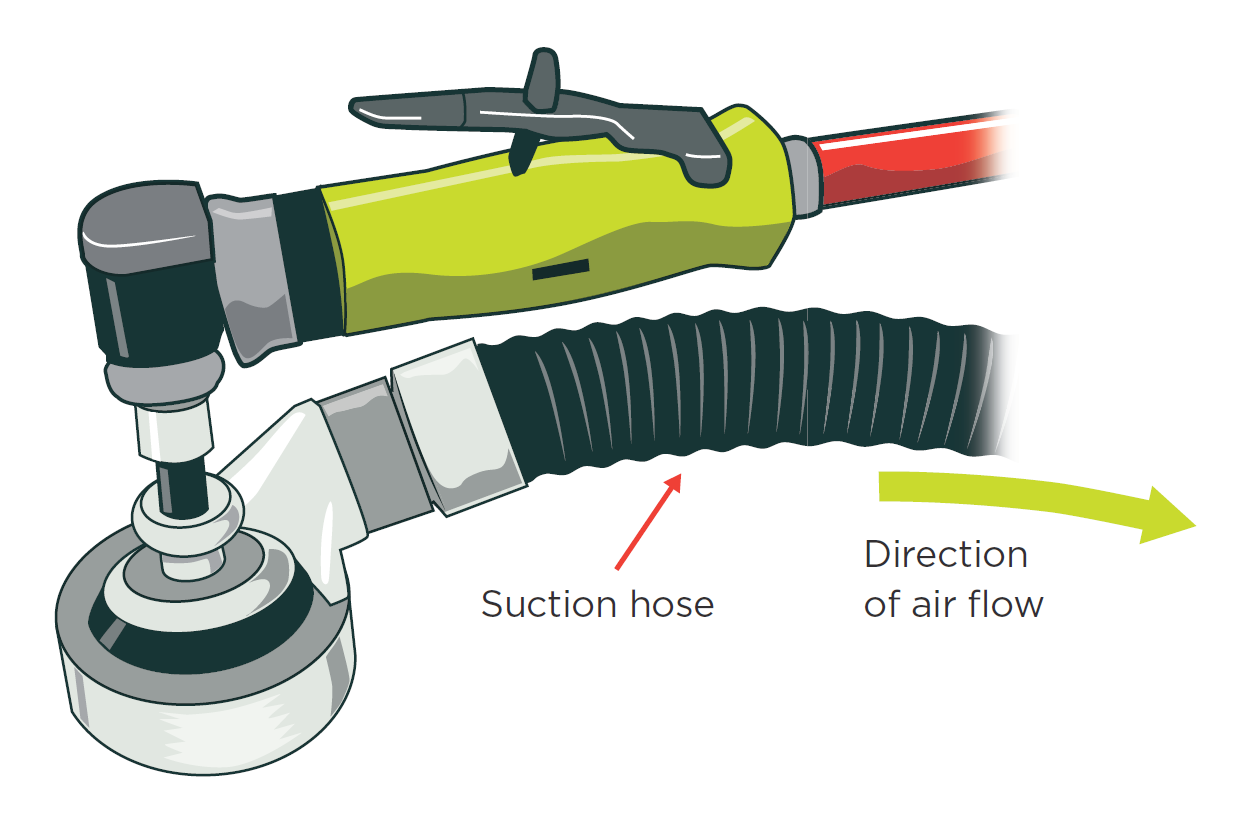 Suction hose

Direction of air flow