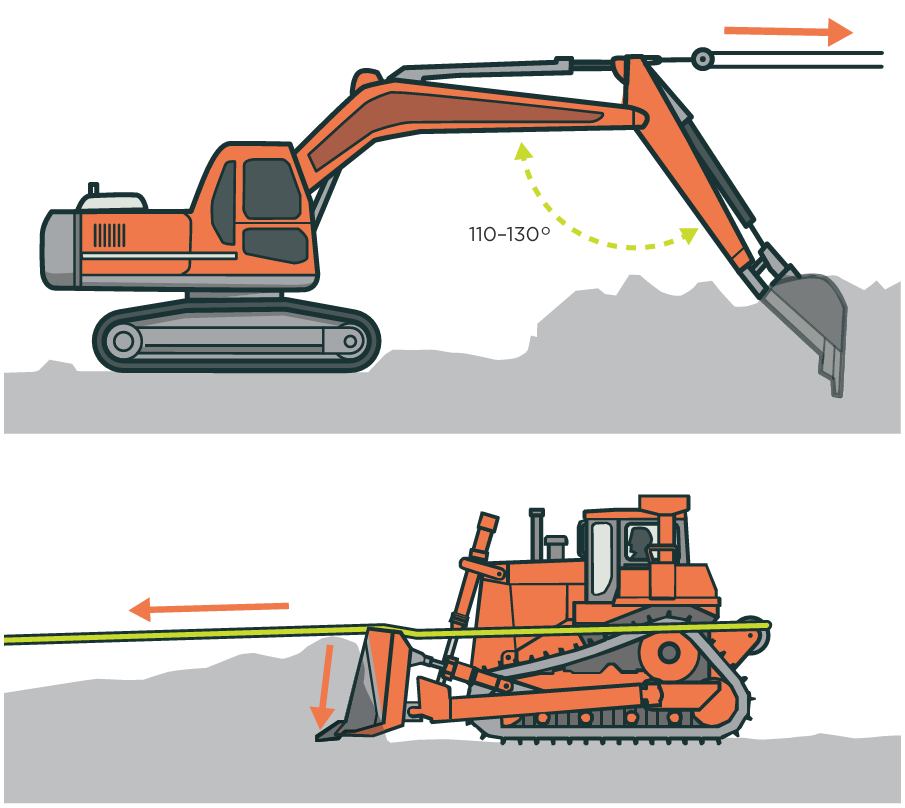 110–130°