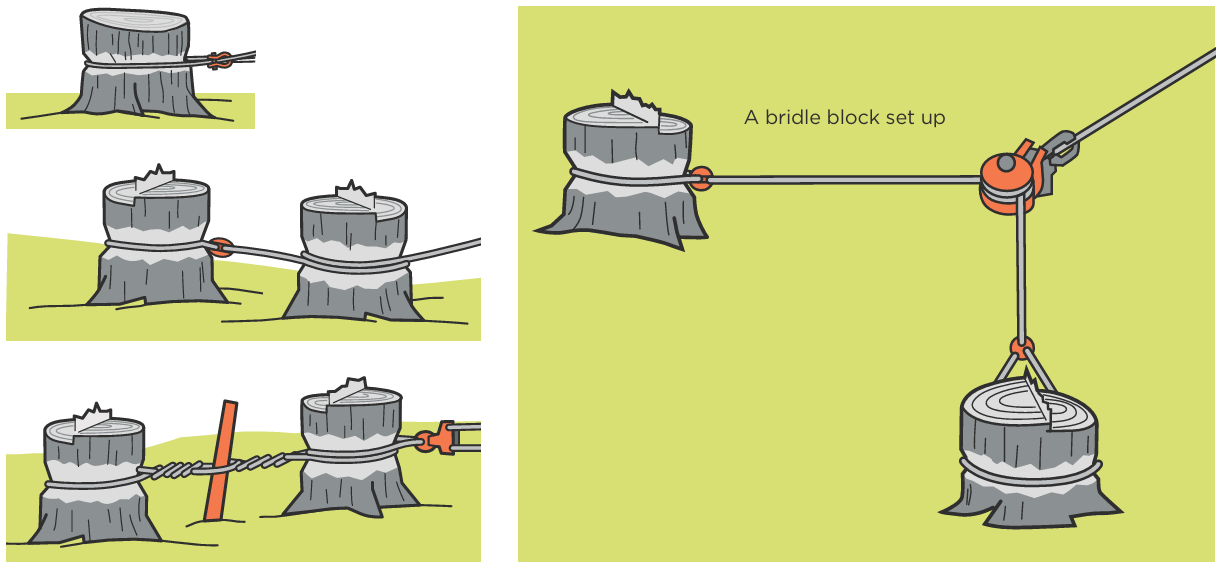 A bridle block set up