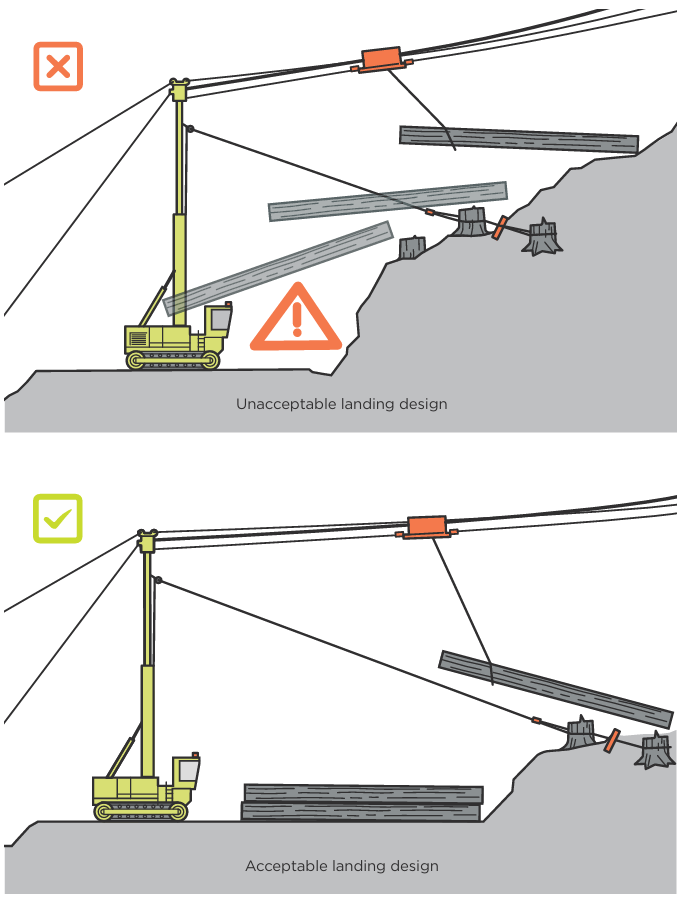 Unacceptable landing design

Acceptable landing design